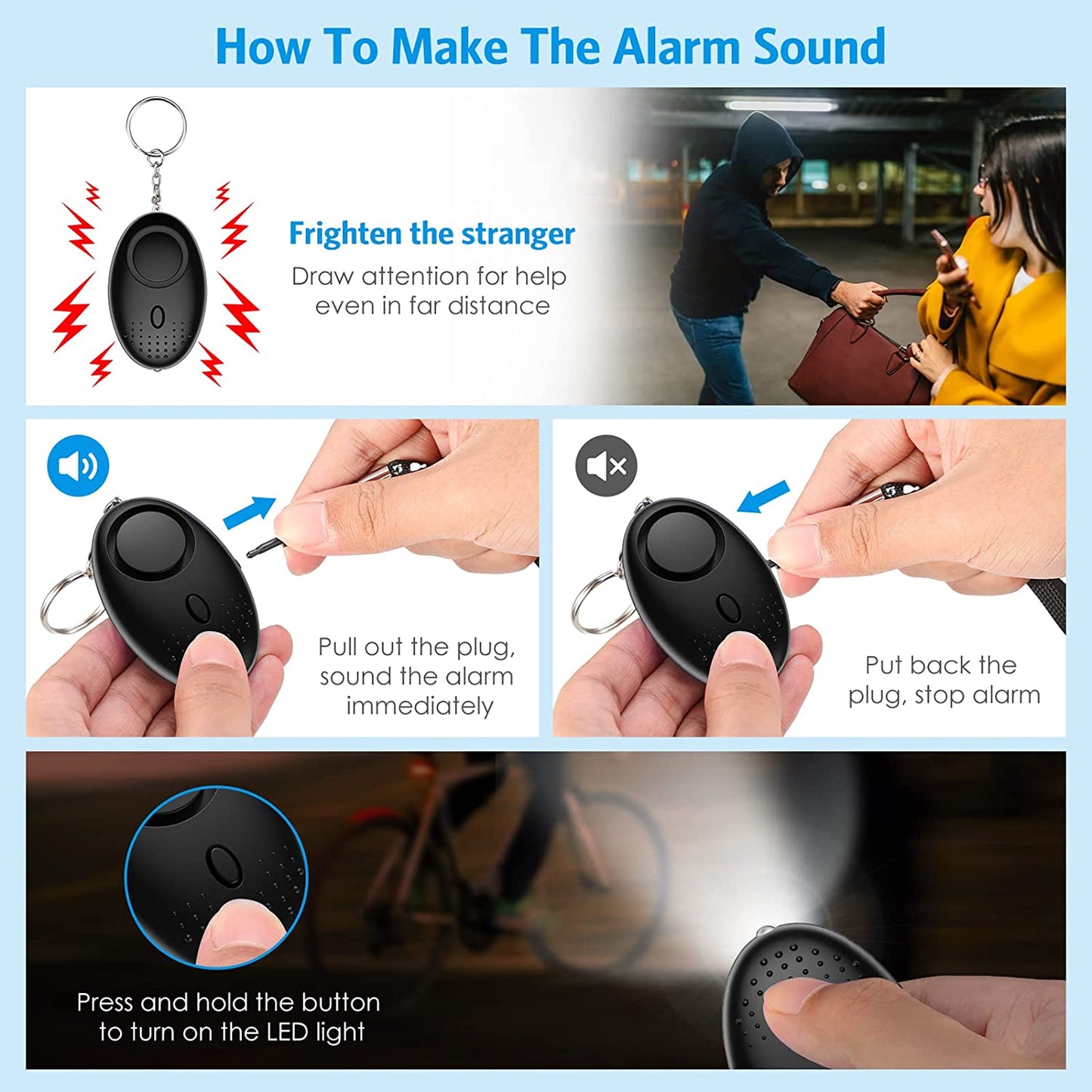 How To Make The Alarm Sound

Frighten the stranger
Draw attention for help even in far distance

Pull out the plug, sound the alarm immediately

Put back the plug, stop alarm

Press and hold the button to turn on the LED light