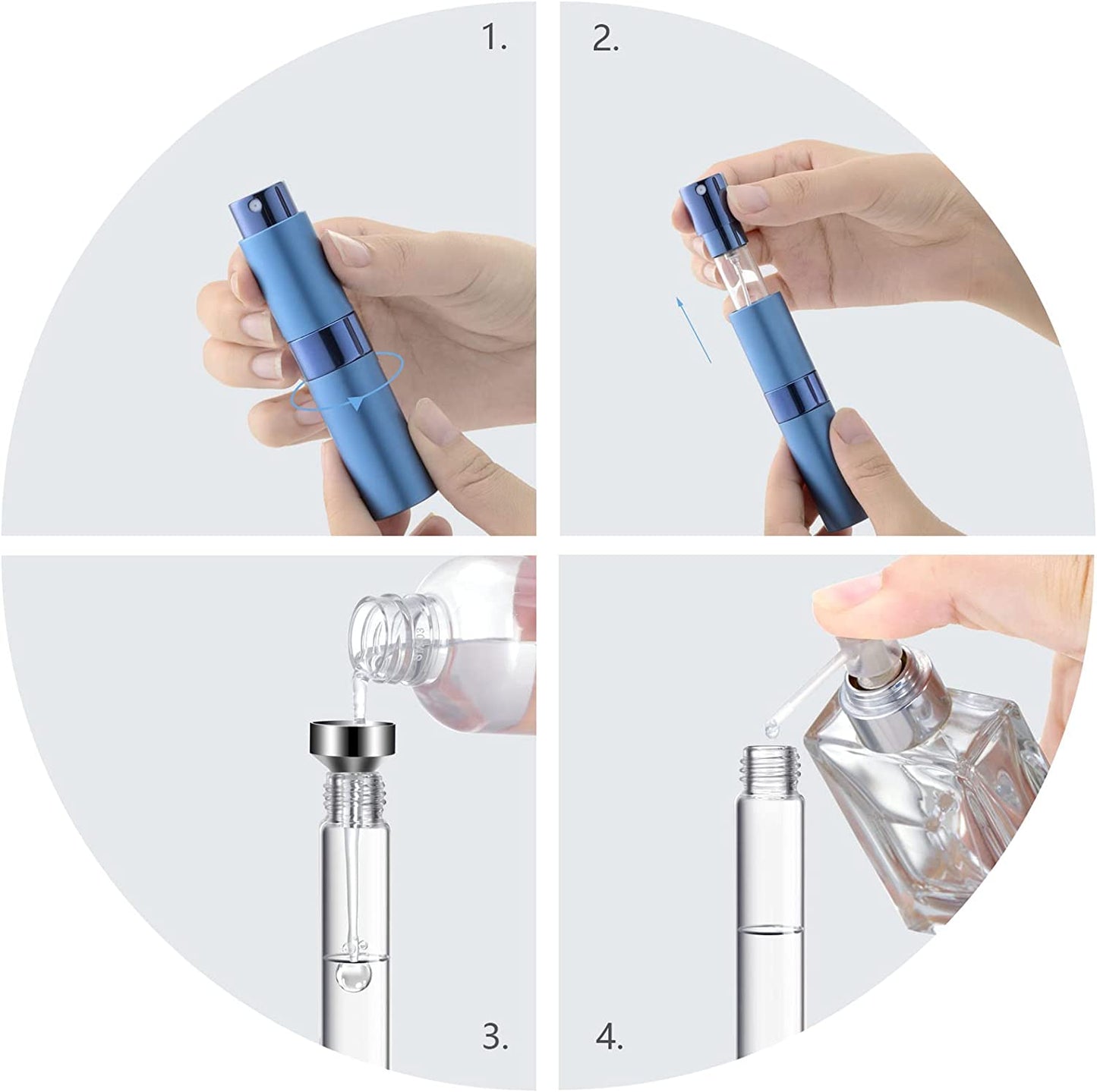 1.

2.

3.

4.